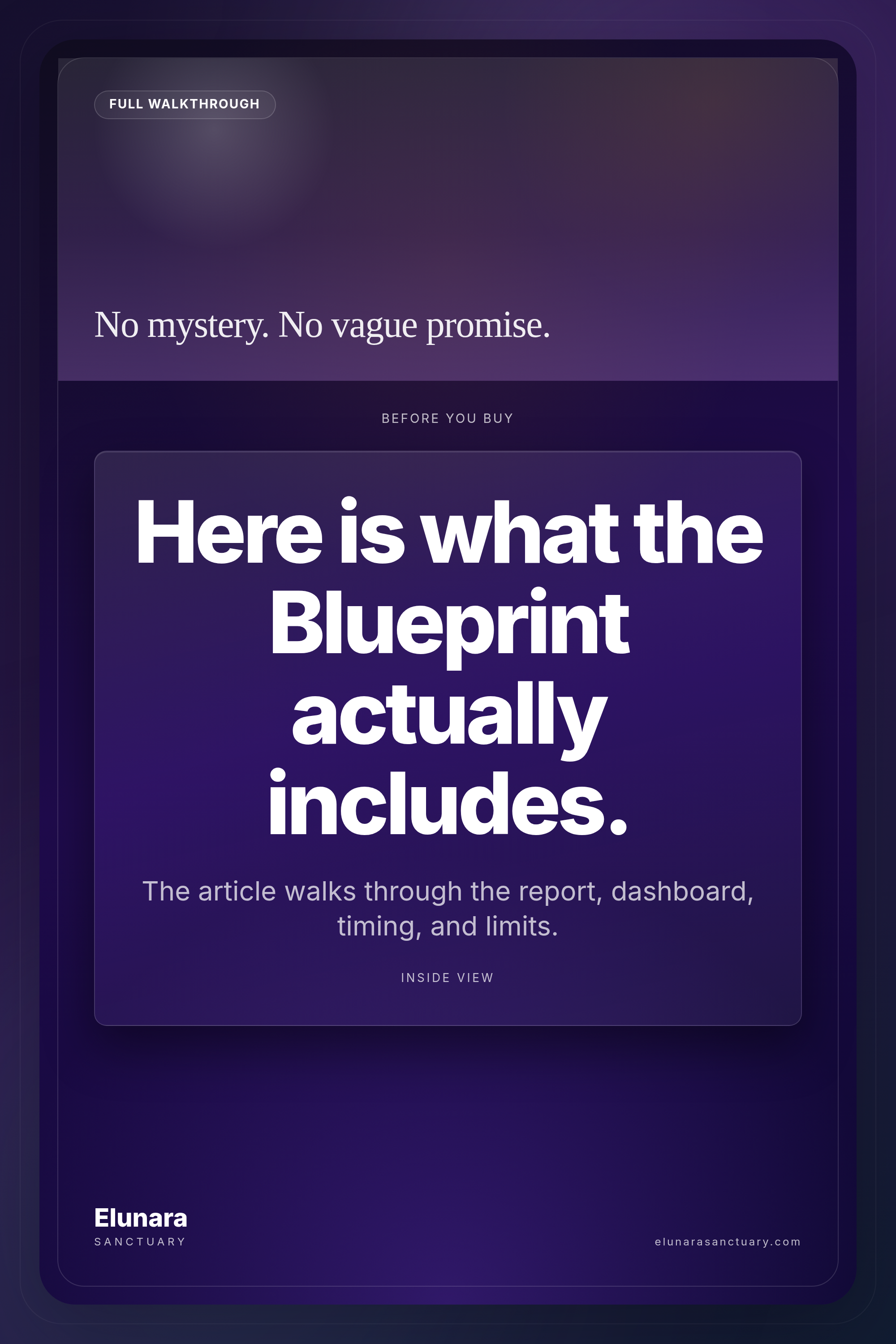 FULL WALKTHROUGH

No mystery. No vague promise.

BEFORE YOU BUY

Here is what the Blueprint actually includes.

The article walks through the report, dashboard, timing, and limits.

INSIDE VIEW

Elunara
SANCTUARY

elunarasanctuary.com